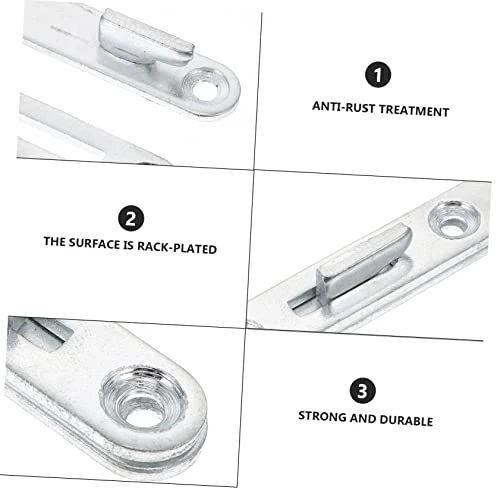 1
ANTI-RUST TREATMENT

2
THE SURFACE IS RACK-PLATED

3
STRONG AND DURABLE