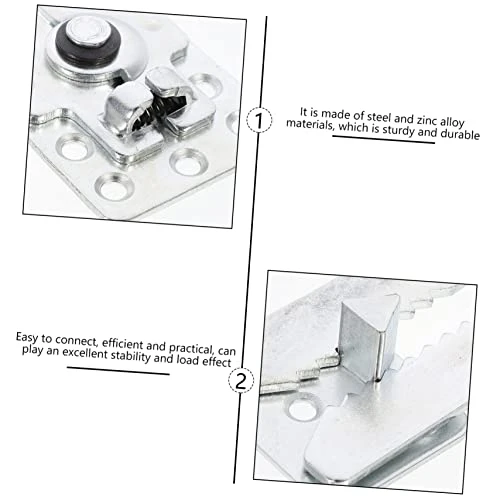 1

It is made of steel and zinc alloy materials, which is sturdy and durable

Easy to connect, efficient and practical, can play an excellent stability and load effect

2