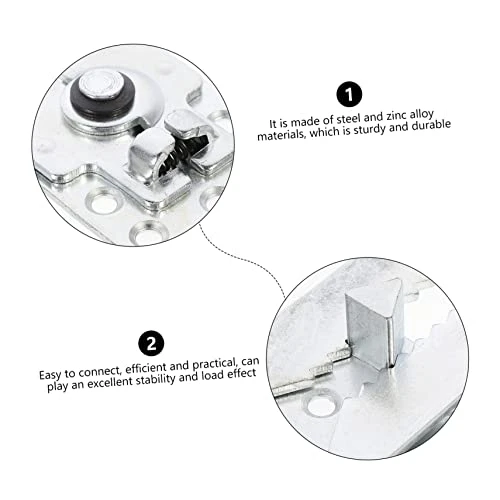 1

It is made of steel and zinc alloy materials, which is sturdy and durable

2

Easy to connect, efficient and practical, can play an excellent stability and load effect