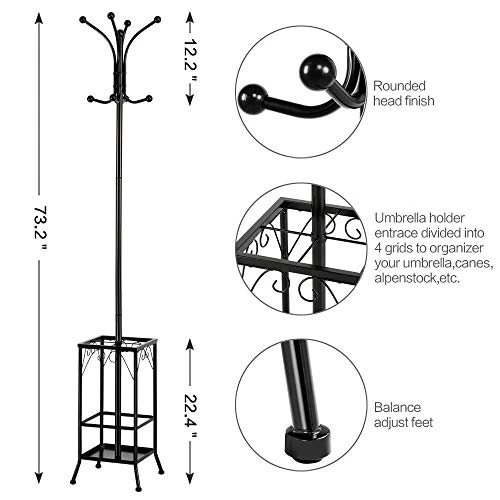 73.2"

12.2"

22.4"

Rounded head finish

Umbrella holder entrace divided into 4 grids to organizer your umbrella,canes, alpenstock,etc.

Balance adjust feet