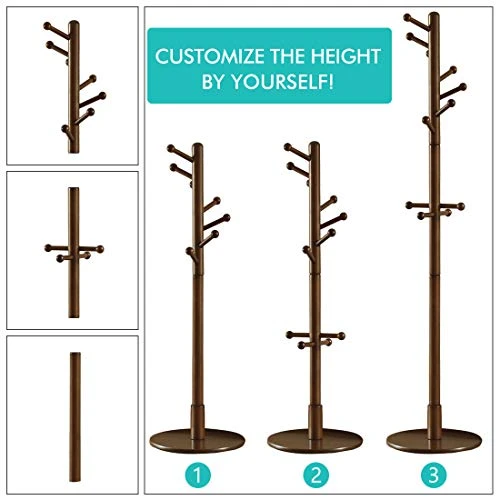 CUSTOMIZE THE HEIGHT BY YOURSELF!

1

2

3