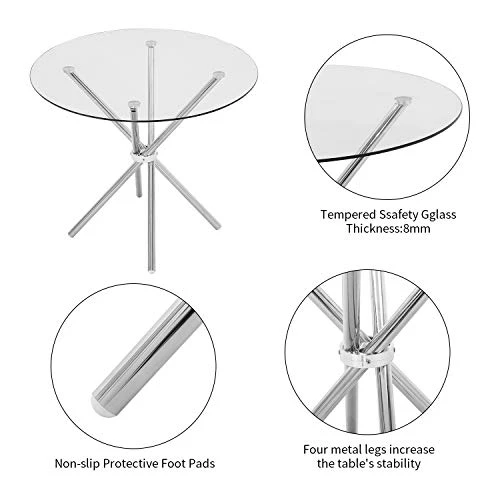 Tempered Ssafety Gglass
Thickness:8mm

Non-slip Protective Foot Pads

Four metal legs increase
the table's stability