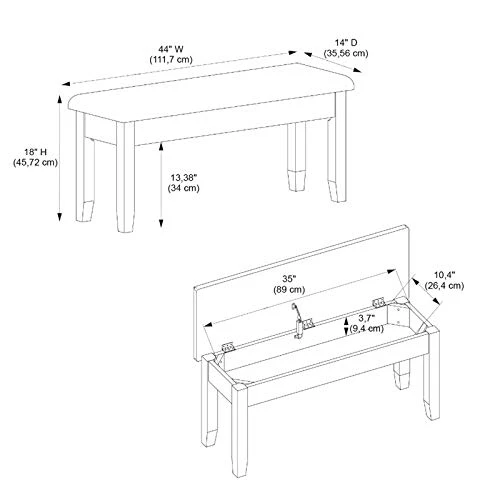 44" W
(111,7 cm)

14" D
(35,56 cm)

18" H
(45,72 cm)

13,38"
(34 cm)

35"
(89 cm)

10,4"
(26,4 cm)

3,7"
(9,4 cm)