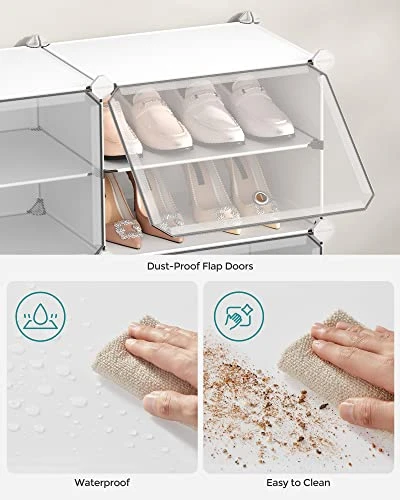 Dust-Proof Flap Doors

Waterproof

Easy to Clean