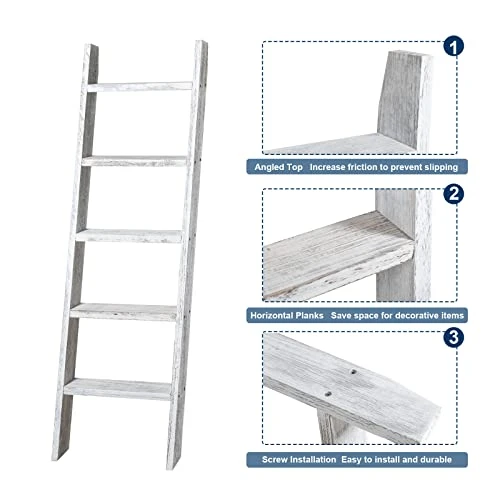 1

Angled Top Increase friction to prevent slipping

2

Horizontal Planks Save space for decorative items

3

Screw Installation Easy to install and durable