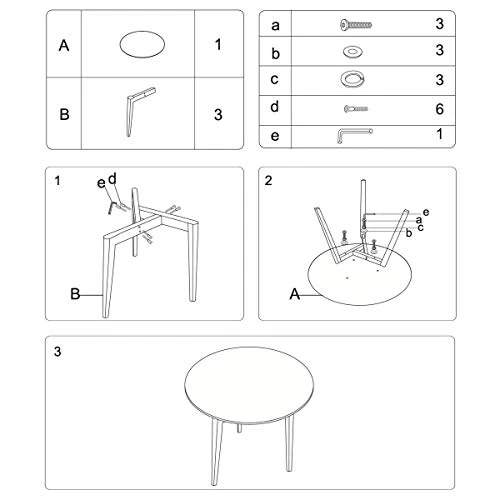 | A | | 1 |
|---|---|---|
| B | | 3 |

| a | | 3 |
|---|---|---|
| b | | 3 |
| c | | 3 |
| d | | 6 |
| e | | 1 |

1

e d

B

2

e
a
c
b

A

3