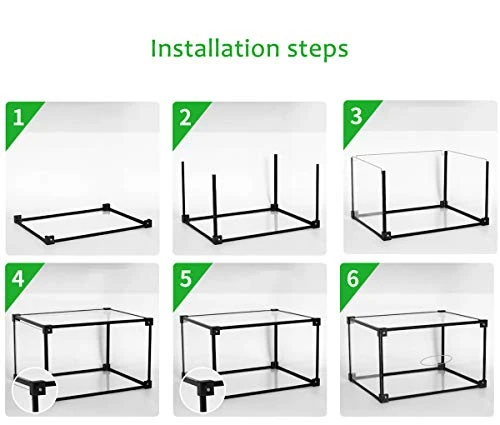 Installation steps

1

2

3

4

5

6