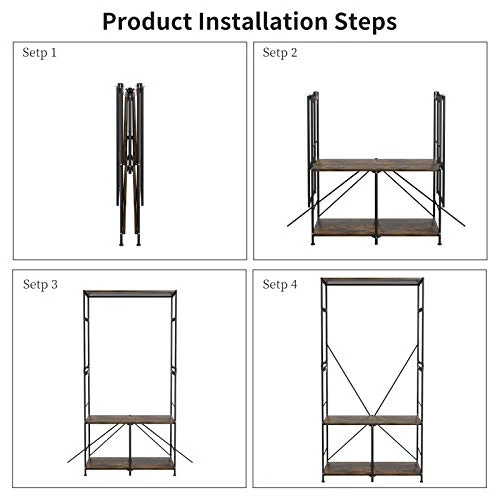 Product Installation Steps

Setp 1

Setp 2

Setp 3

Setp 4