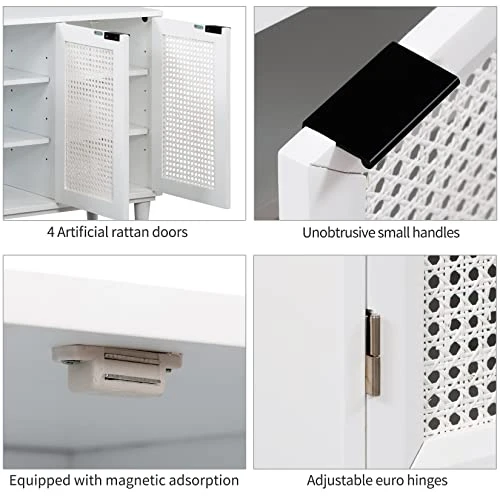 4 Artificial rattan doors

Unobtrusive small handles

Equipped with magnetic adsorption

Adjustable euro hinges