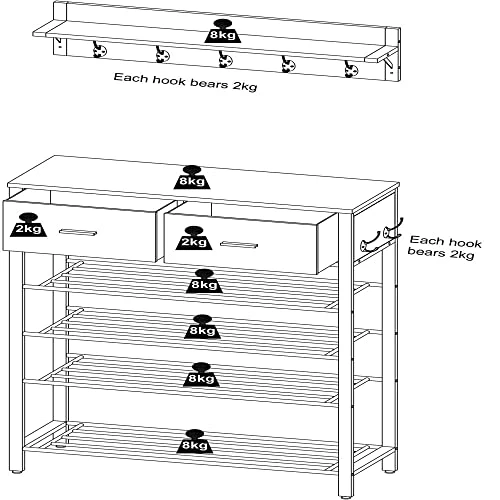 8kg

Each hook bears 2kg

8kg

2kg

2kg

Each hook bears 2kg

8kg

8kg

8kg

8kg