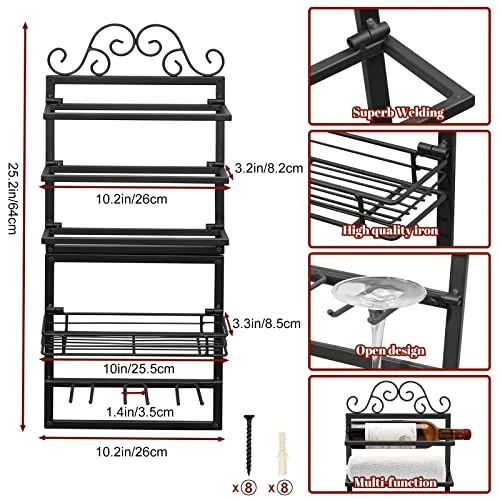 25.2in/64cm

3.2in/8.2cm

10.2in/26cm

3.3in/8.5cm

10in/25.5cm

1.4in/3.5cm

10.2in/26cm

x8 x8

Superb Welding

High quality iron

Open design

Multi-function