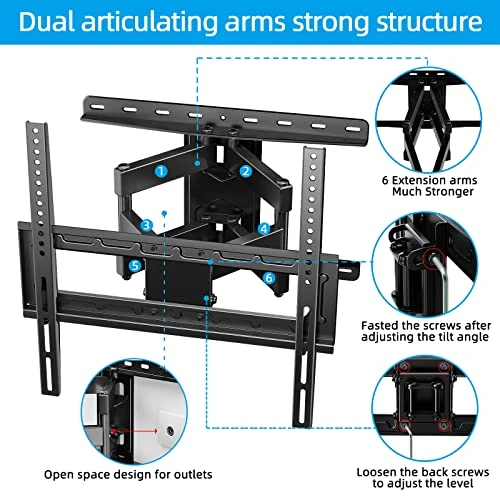 Dual articulating arms strong structure

1
2
3
4
5
6

6 Extension arms
Much Stronger

Fasted the screws after adjusting the tilt angle

Open space design for outlets

Loosen the back screws to adjust the level