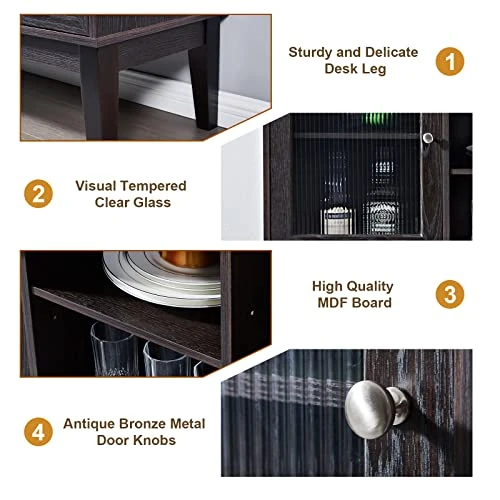 Sturdy and Delicate Desk Leg

1

2

Visual Tempered Clear Glass

High Quality MDF Board

3

4

Antique Bronze Metal Door Knobs