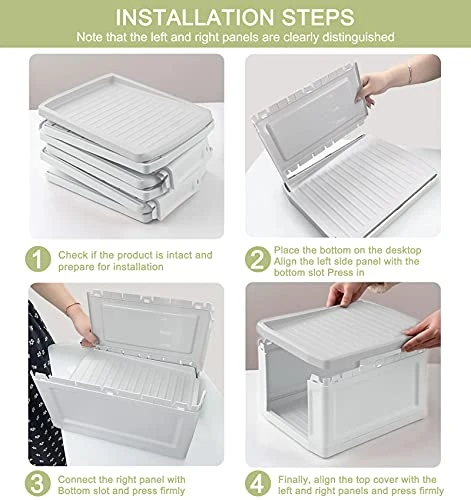 INSTALLATION STEPS
Note that the left and right panels are clearly distinguished

1 Check if the product is intact and prepare for installation

2 Place the bottom on the desktop Align the left side panel with the bottom slot Press in

3 Connect the right panel with Bottom slot and press firmly

4 Finally, align the top cover with the left and right panels and press firmly