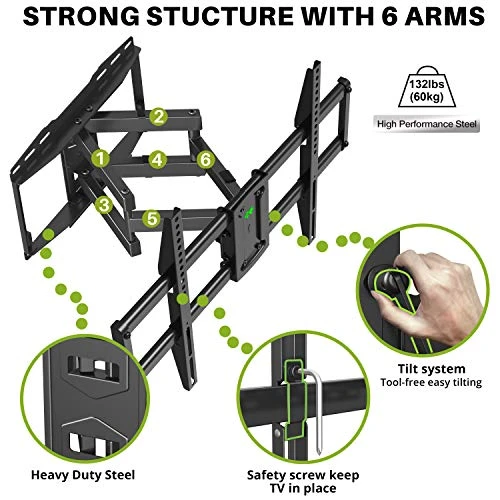 STRONG STUCTURE WITH 6 ARMS

132lbs (60kg)

High Performance Steel

2
1
4
6
3
5

Tilt system
Tool-free easy tilting

Heavy Duty Steel

Safety screw keep TV in place