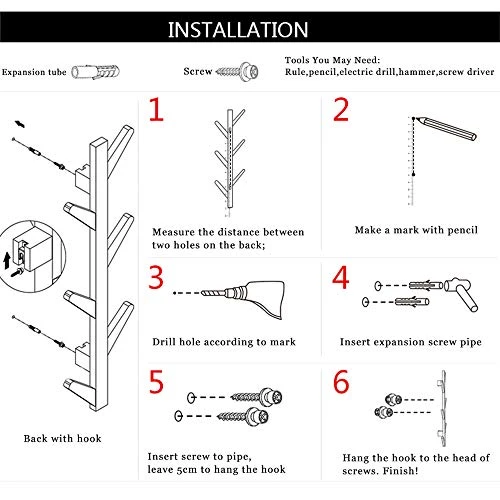 INSTALLATION

Expansion tube

Screw

Tools You May Need:
Rule,pencil,electric drill,hammer,screw driver

Back with hook

1

Measure the distance between two holes on the back;

2

Make a mark with pencil

3

Drill hole according to mark

4

Insert expansion screw pipe

5

Insert screw to pipe, leave 5cm to hang the hook

6

Hang the hook to the head of screws. Finish!