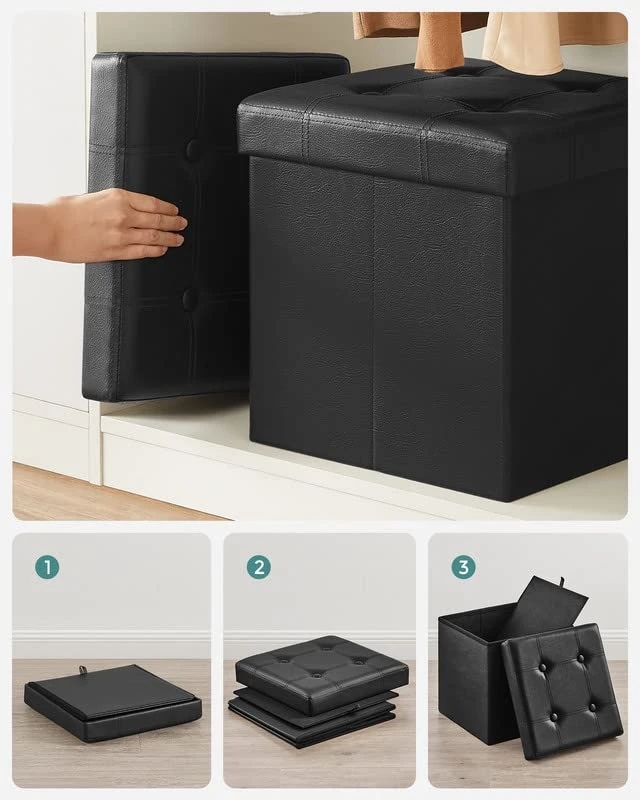 1

2

3