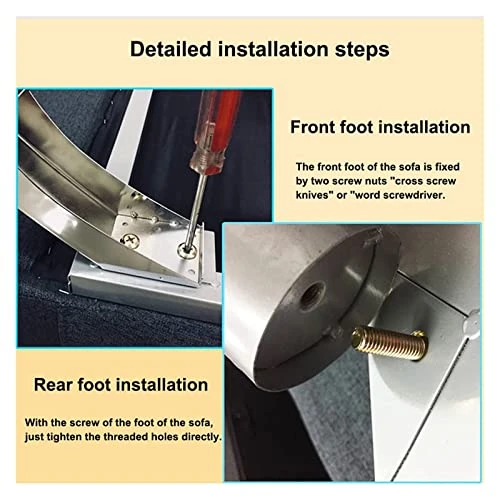 Detailed installation steps

Front foot installation

The front foot of the sofa is fixed by two screw nuts "cross screw knives" or "word screwdriver.

Rear foot installation

With the screw of the foot of the sofa, just tighten the threaded holes directly.